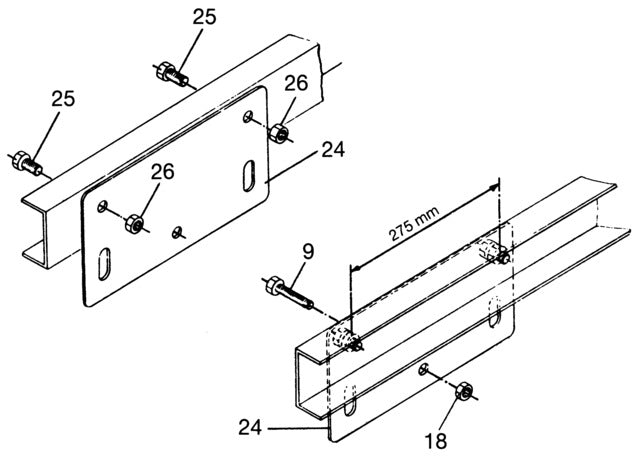 25
25
26
24
26
275 mm
9
24
18